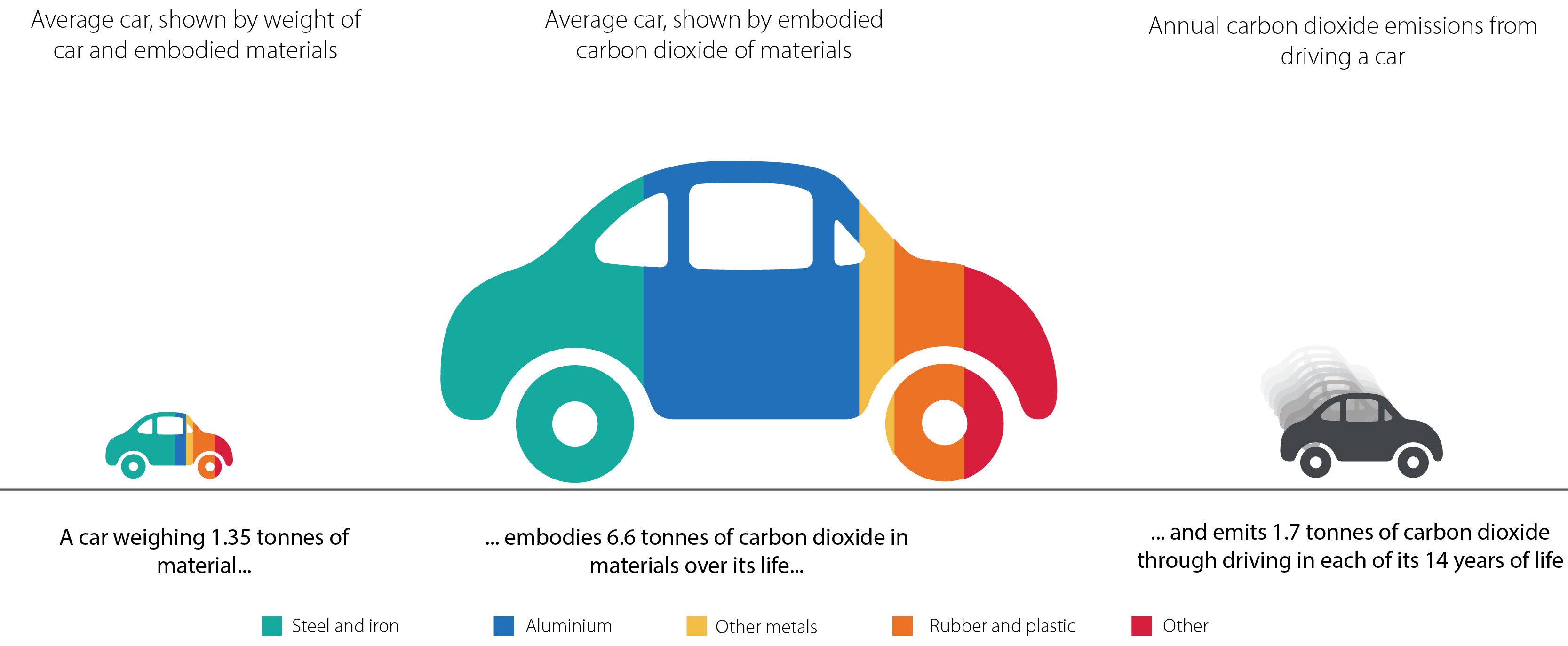 Average car, shown by weight of car and embodied materials

Average car, shown by embodied carbon dioxide of materials

Annual carbon dioxide emissions from driving a car

A car weighing 1.35 tonnes of material...

... embodies 6.6 tonnes of carbon dioxide in materials over its life...

... and emits 1.7 tonnes of carbon dioxide through driving in each of its 14 years of life

Steel and iron

Aluminium

Other metals

Rubber and plastic

Other